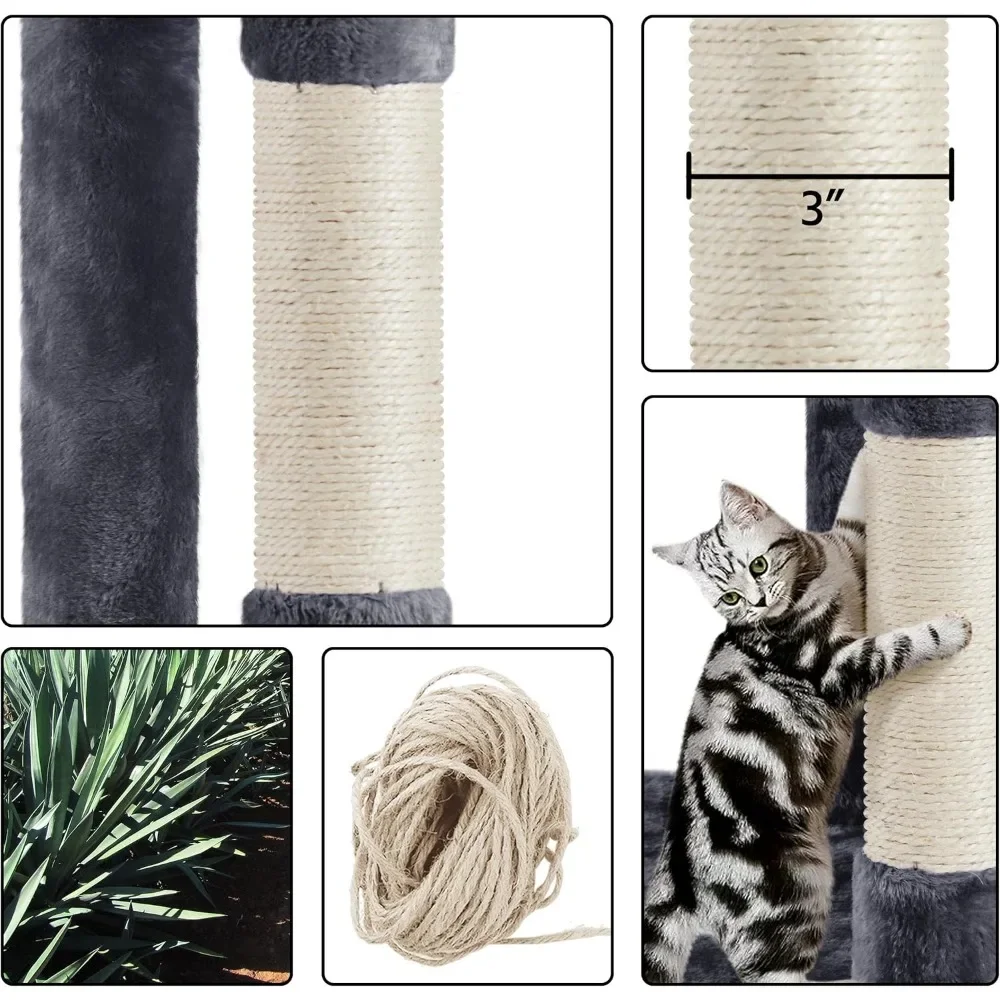 3″